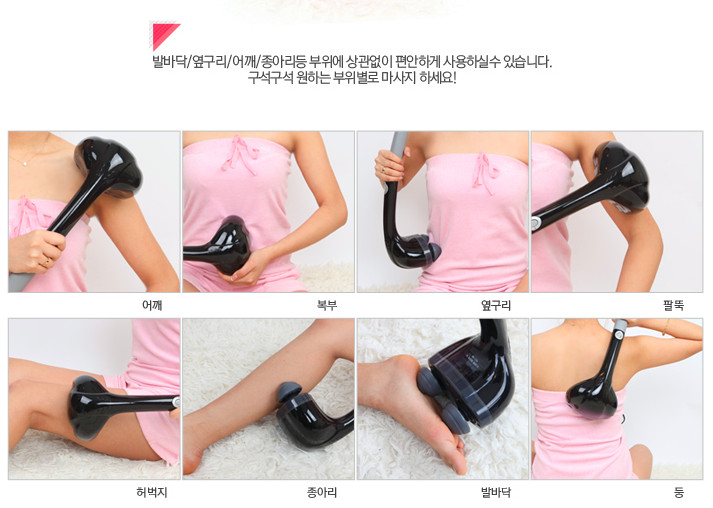 발바닥/옆구리/어깨/종아리등 부위에 상관없이 편안하게 사용하실수 있습니다.
구석구석 원하는 부위별로 마사지 하세요!

어깨

복부

옆구리

팔뚝

허벅지

종아리

발바닥

등